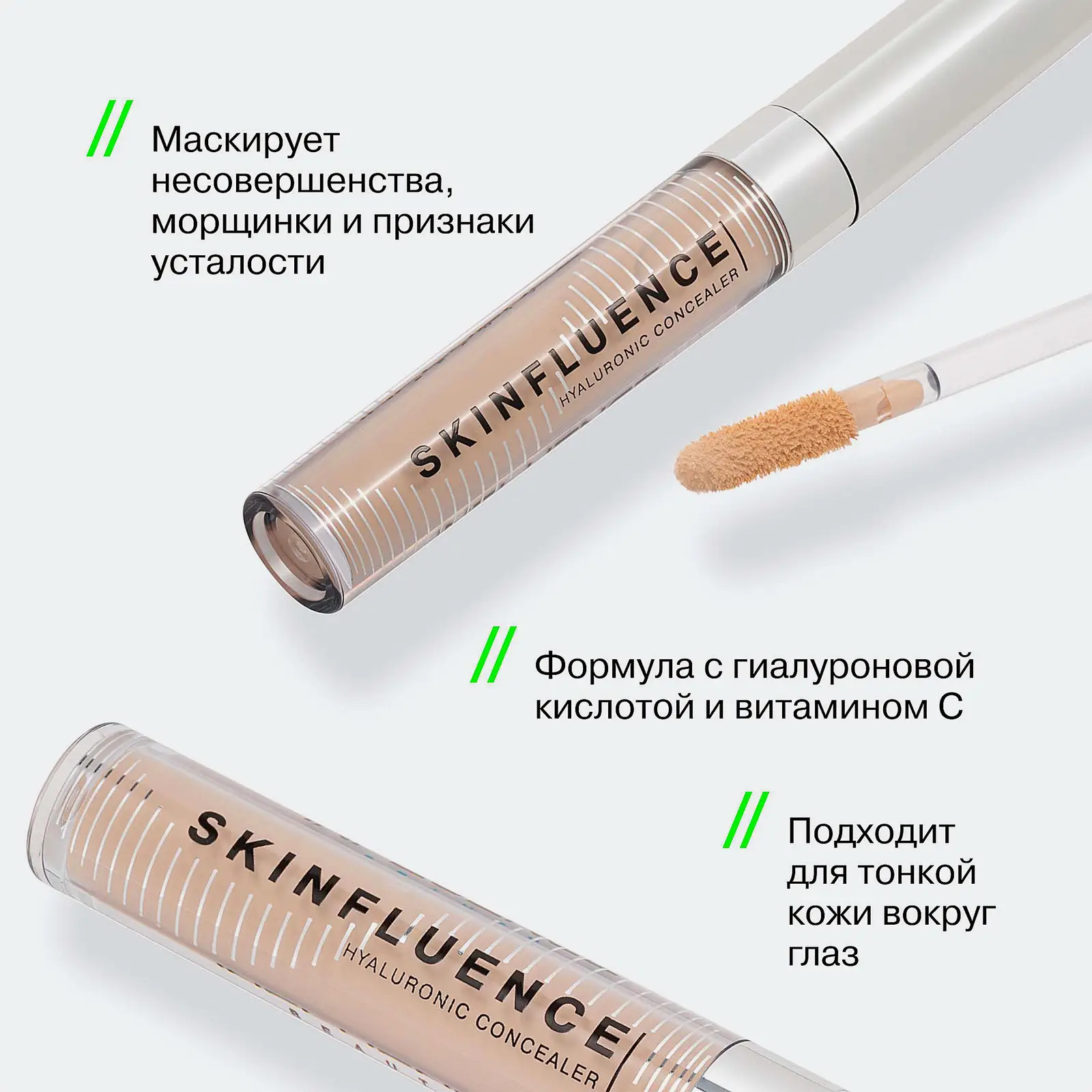 //

Маскирует несовершенства, морщинки и признаки усталости

SKINFLUENCE
HYALURONIC CONCEALER

//

Формула с гиалуроновой кислотой и витамином С

//

Подходит для тонкой кожи вокруг глаз

SKINFLUENCE
HYALURONIC CONCEALER