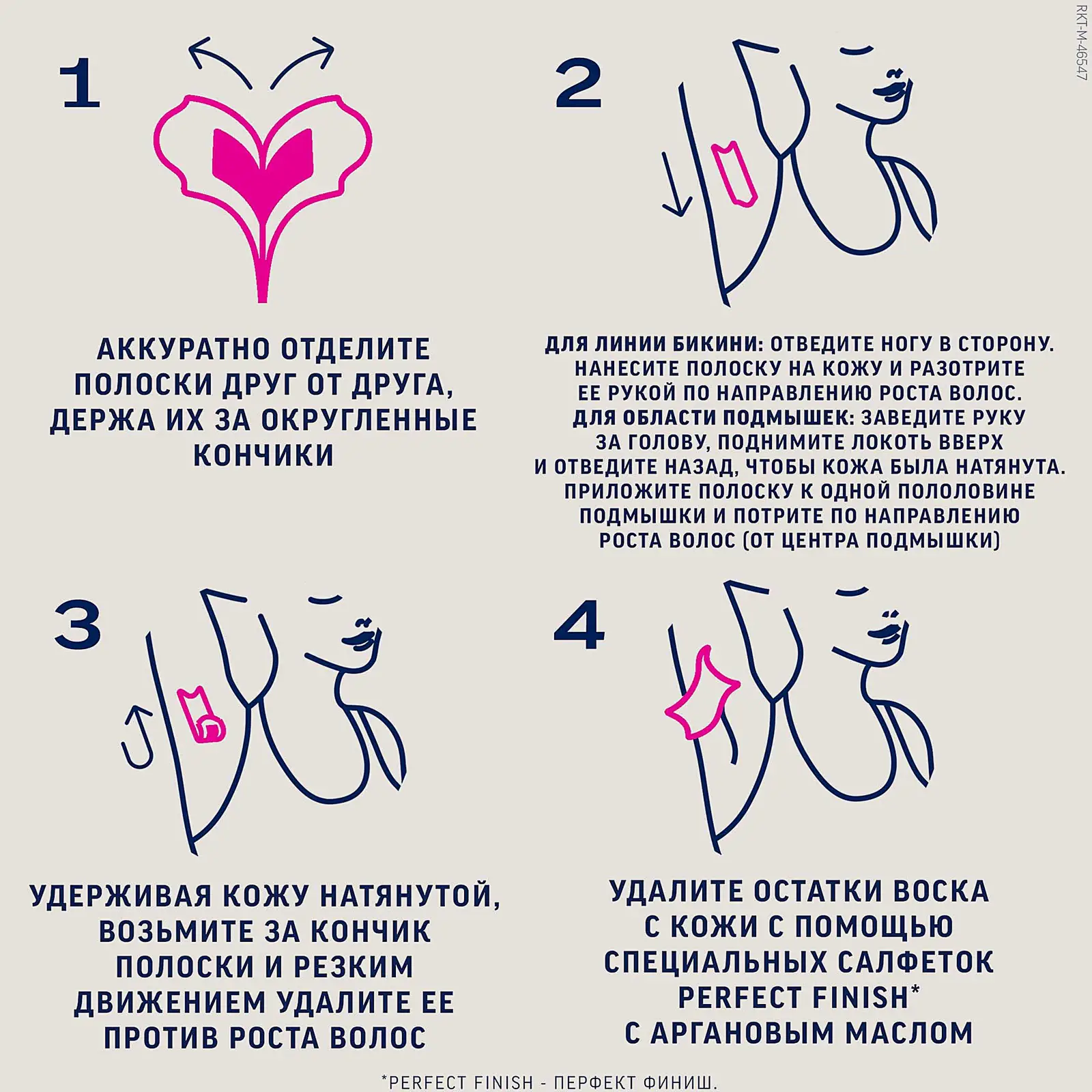 RKT-M-46547

1

АККУРАТНО ОТДЕЛИТЕ ПОЛОСКИ ДРУГ ОТ ДРУГА, ДЕРЖА ИХ ЗА ОКРУГЛЕННЫЕ КОНЧИКИ

2

ДЛЯ ЛИНИИ БИКИНИ: ОТВЕДИТЕ НОГУ В СТОРОНУ. НАНЕСИТЕ ПОЛОСКУ НА КОЖУ И РАЗОТРИТЕ ЕЕ РУКОЙ ПО НАПРАВЛЕНИЮ РОСТА ВОЛОС. ДЛЯ ОБЛАСТИ ПОДМЫШЕК: ЗАВЕДИТЕ РУКУ ЗА ГОЛОВУ, ПОДНИМИТЕ ЛОКОТЬ ВВЕРХ И ОТВЕДИТЕ НАЗАД, ЧТОБЫ КОЖА БЫЛА НАТЯНУТА. ПРИЛОЖИТЕ ПОЛОСКУ К ОДНОЙ ПОЛОЛОВИНЕ ПОДМЫШКИ И ПОТРИТЕ ПО НАПРАВЛЕНИЮ РОСТА ВОЛОС (ОТ ЦЕНТРА ПОДМЫШКИ)

3

УДЕРЖИВАЯ КОЖУ НАТЯНУТОЙ, ВОЗЬМИТЕ ЗА КОНЧИК ПОЛОСКИ И РЕЗКИМ ДВИЖЕНИЕМ УДАЛИТЕ ЕЕ ПРОТИВ РОСТА ВОЛОС

4

УДАЛИТЕ ОСТАТКИ ВОСКА С КОЖИ С ПОМОЩЬЮ СПЕЦИАЛЬНЫХ САЛФЕТОК PERFECT FINISH* С АРГАНОВЫМ МАСЛОМ

*PERFECT FINISH - ПЕРФЕКТ ФИНИШ.