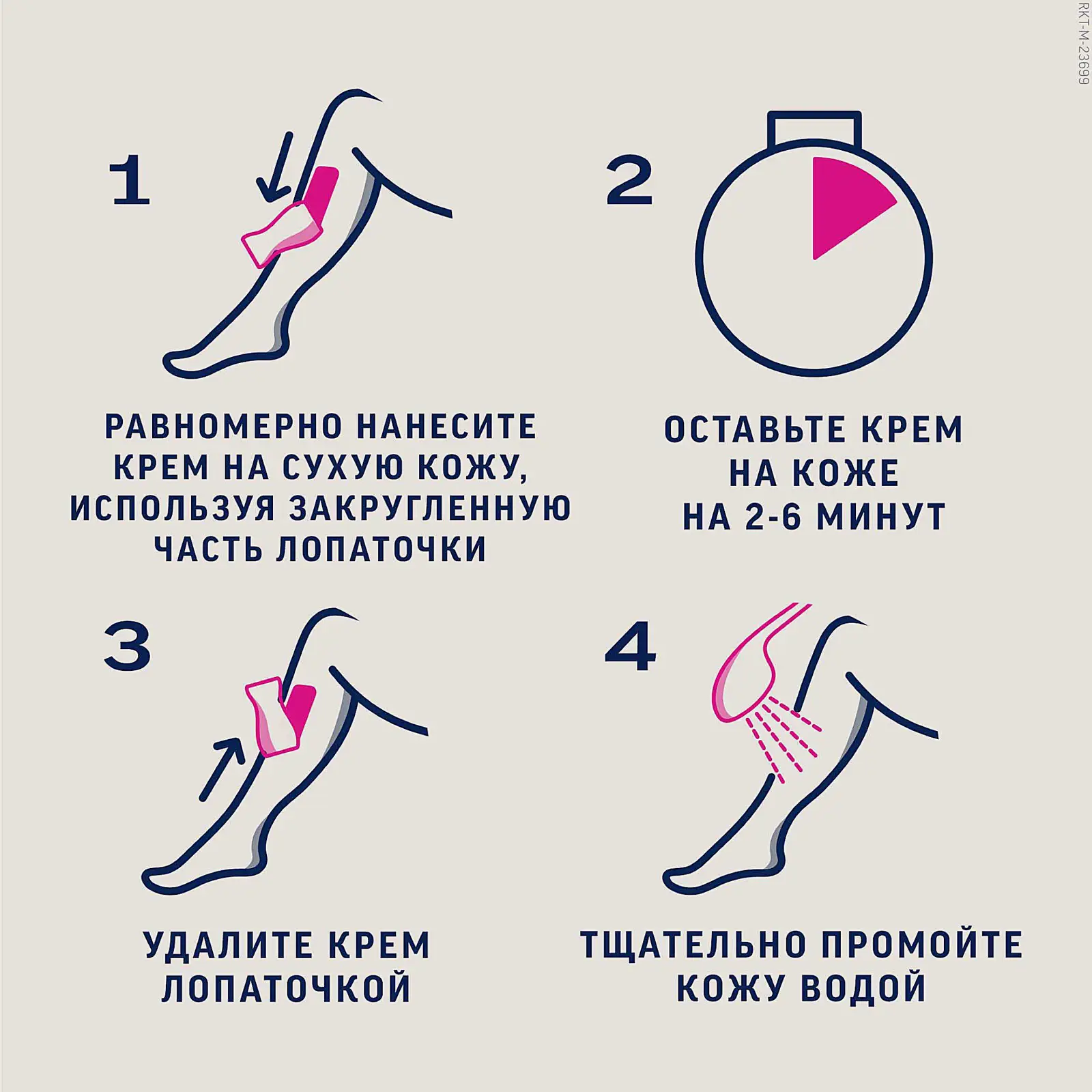 RKT-M-23699

1

РАВНОМЕРНО НАНЕСИТЕ КРЕМ НА СУХУЮ КОЖУ, ИСПОЛЬЗУЯ ЗАКРУГЛЕННУЮ ЧАСТЬ ЛОПАТОЧКИ

2

ОСТАВЬТЕ КРЕМ НА КОЖЕ НА 2-6 МИНУТ

3

УДАЛИТЕ КРЕМ ЛОПАТОЧКОЙ

4

ТЩАТЕЛЬНО ПРОМОЙТЕ КОЖУ ВОДОЙ