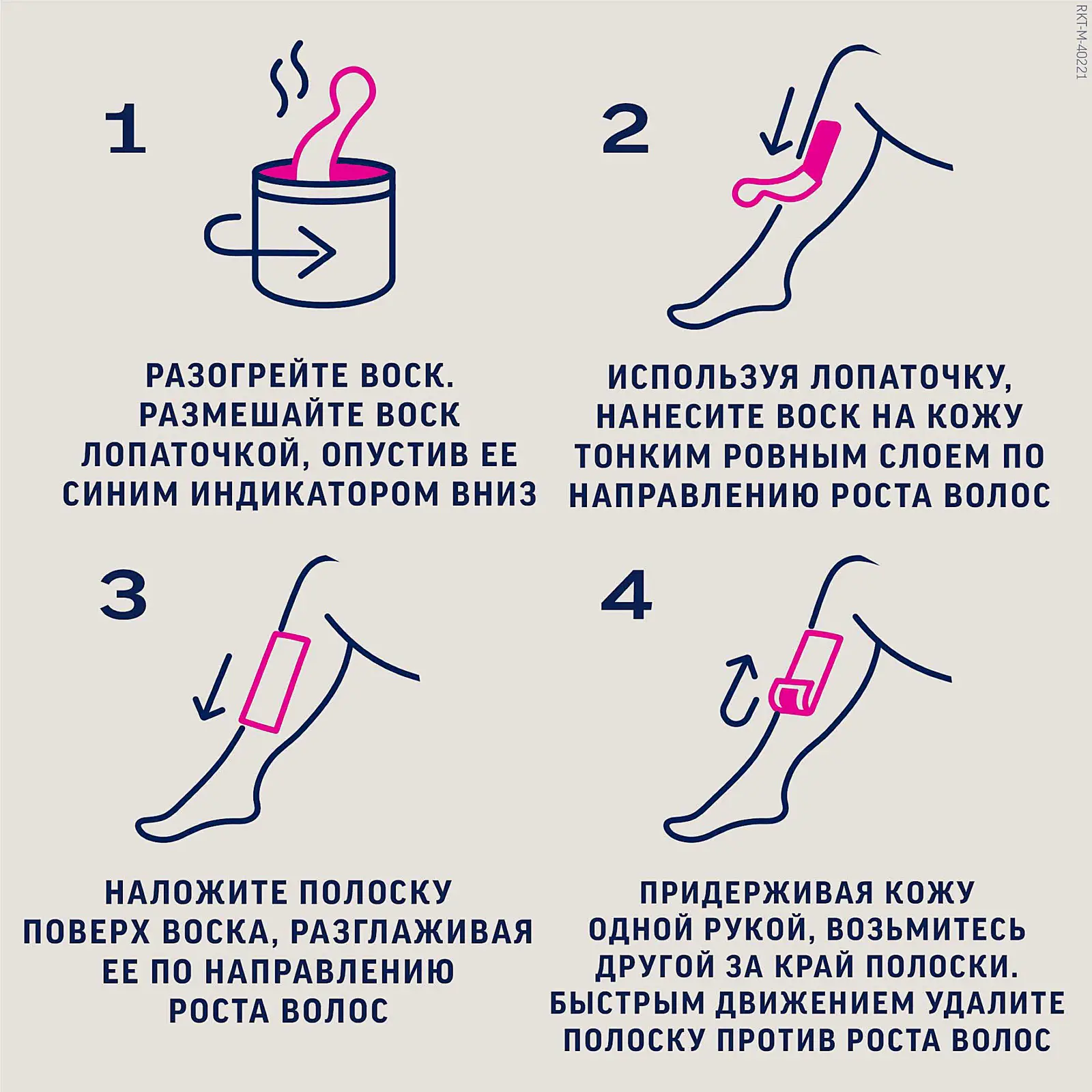 RKT-M-40221

1

РАЗОГРЕЙТЕ ВОСК. РАЗМЕШАЙТЕ ВОСК ЛОПАТОЧКОЙ, ОПУСТИВ ЕЕ СИНИМ ИНДИКАТОРОМ ВНИЗ

2

ИСПОЛЬЗУЯ ЛОПАТОЧКУ, НАНЕСИТЕ ВОСК НА КОЖУ ТОНКИМ РОВНЫМ СЛОЕМ ПО НАПРАВЛЕНИЮ РОСТА ВОЛОС

3

НАЛОЖИТЕ ПОЛОСКУ ПОВЕРХ ВОСКА, РАЗГЛАЖИВАЯ ЕЕ ПО НАПРАВЛЕНИЮ РОСТА ВОЛОС

4

ПРИДЕРЖИВАЯ КОЖУ ОДНОЙ РУКОЙ, ВОЗЬМИТЕСЬ ДРУГОЙ ЗА КРАЙ ПОЛОСКИ. БЫСТРЫМ ДВИЖЕНИЕМ УДАЛИТЕ ПОЛОСКУ ПРОТИВ РОСТА ВОЛОС