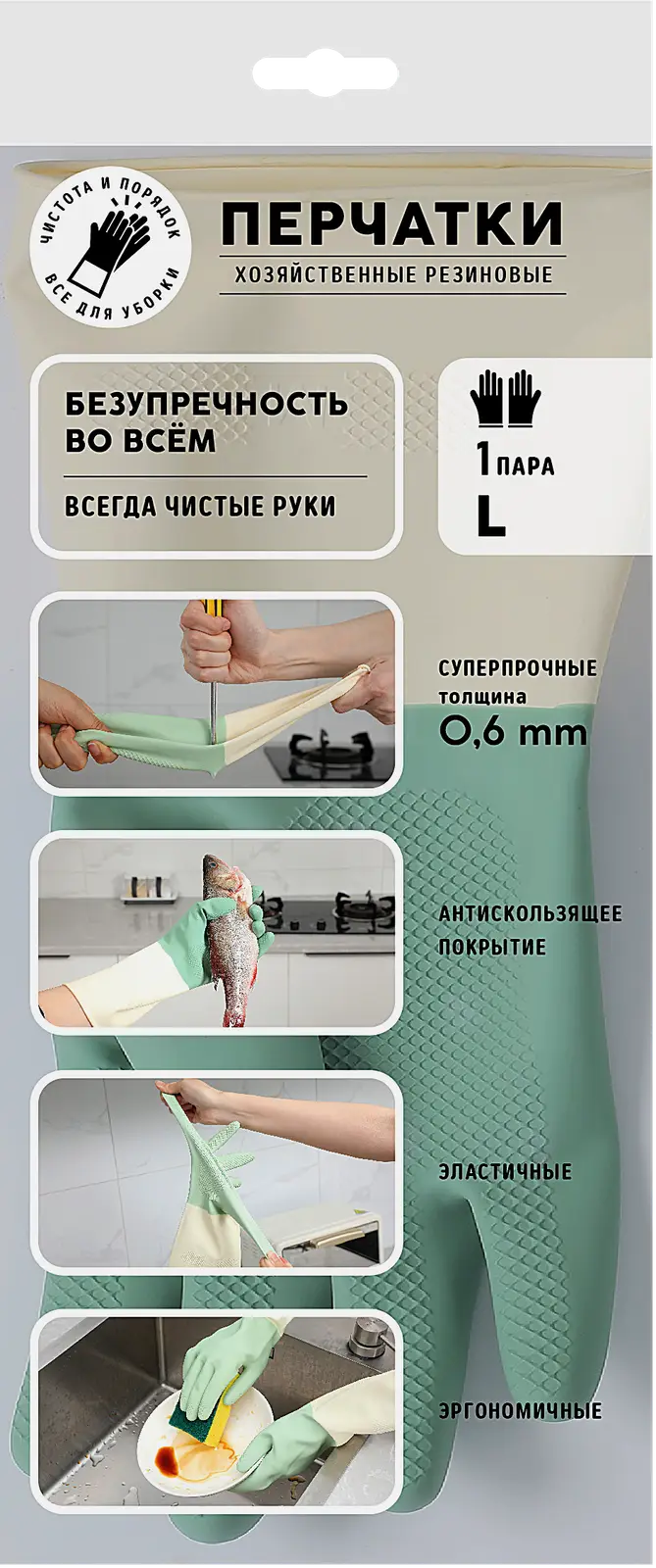 ЧИСТОТА И ПОРЯДОК
ВСЕ ДЛЯ УБОРКИ

ПЕРЧАТКИ
ХОЗЯЙСТВЕННЫЕ РЕЗИНОВЫЕ

БЕЗУПРЕЧНОСТЬ ВО ВСЁМ

ВСЕГДА ЧИСТЫЕ РУКИ

1 ПАРА
L

СУПЕРПРОЧНЫЕ
толщина
0,6 mm

АНТИСКОЛЬЗЯЩЕЕ ПОКРЫТИЕ

ЭЛАСТИЧНЫЕ

ЭРГОНОМИЧНЫЕ