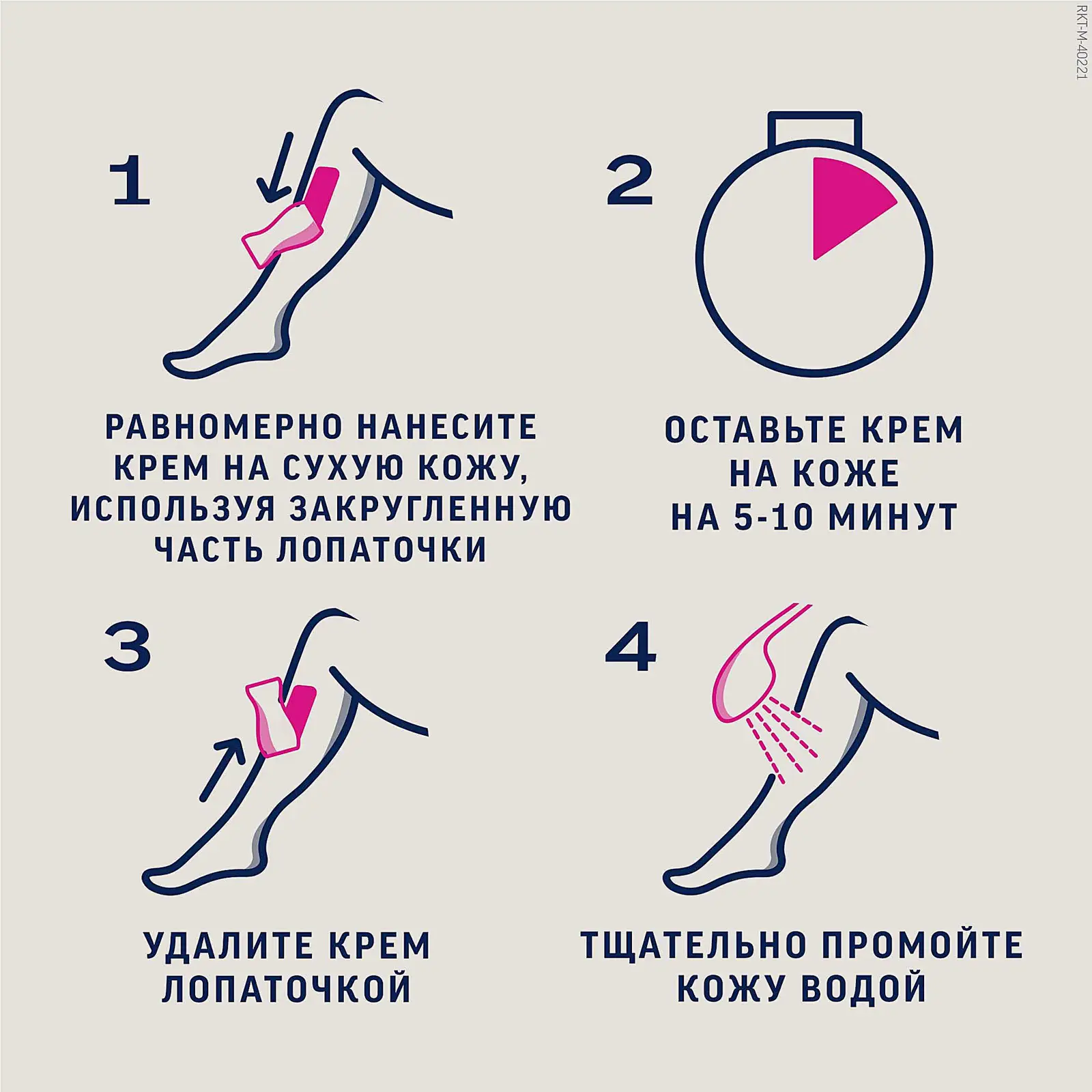 RKT-M-40221

1

РАВНОМЕРНО НАНЕСИТЕ КРЕМ НА СУХУЮ КОЖУ, ИСПОЛЬЗУЯ ЗАКРУГЛЕННУЮ ЧАСТЬ ЛОПАТОЧКИ

2

ОСТАВЬТЕ КРЕМ НА КОЖЕ НА 5-10 МИНУТ

3

УДАЛИТЕ КРЕМ ЛОПАТОЧКОЙ

4

ТЩАТЕЛЬНО ПРОМОЙТЕ КОЖУ ВОДОЙ